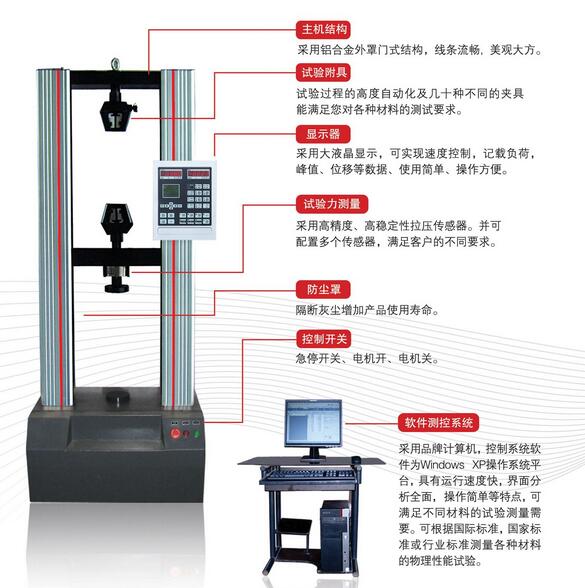 主机结构
采用铝合金外罩门式结构，线条流畅，美观大方。

试验附具
试验过程的高度自动化及几十种不同的夹具能满足您对各种材料的测试要求。

显示器
采用大液晶显示，可实现速度控制，记载负荷，峰值、位移等数据、使用简单、操作方便。

试验力测量
采用高精度、高稳定性拉压传感器。并可配置多个传感器，满足客户的不同要求。

防尘罩
隔断灰尘增加产品使用寿命。

控制开关
急停开关、电机开、电机关。

软件测控系统
采用品牌计算机，控制系统软件为Windows XP操作系统平台，具有运行速度快，界面分析全面，操作简单等特点，可满足不同材料的试验测量需要。可根据国际标准，国家标准或行业标准测量各种材料的物理性能试验。